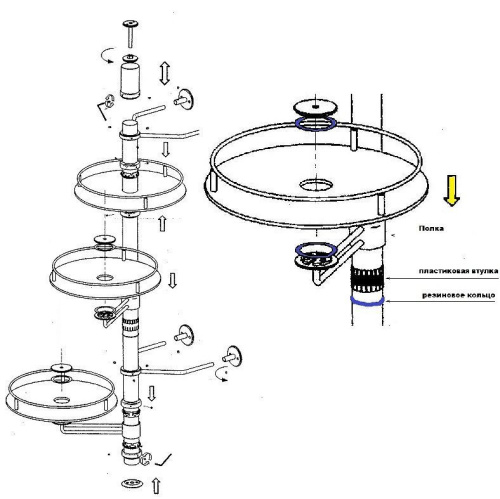 Полка

пластиковая втулка

резиновое кольцо