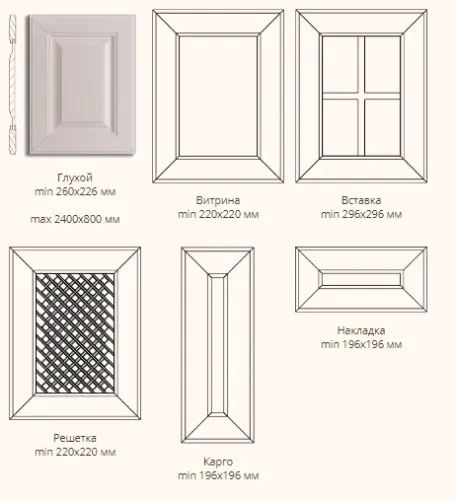 Глухой
min 260x226 мм

max 2400x800 мм

Витрина
min 220x220 мм

Вставка
min 296x296 мм

Решетка
min 220x220 мм

Карго
min 196x196 мм

Накладка
min 196x196 мм