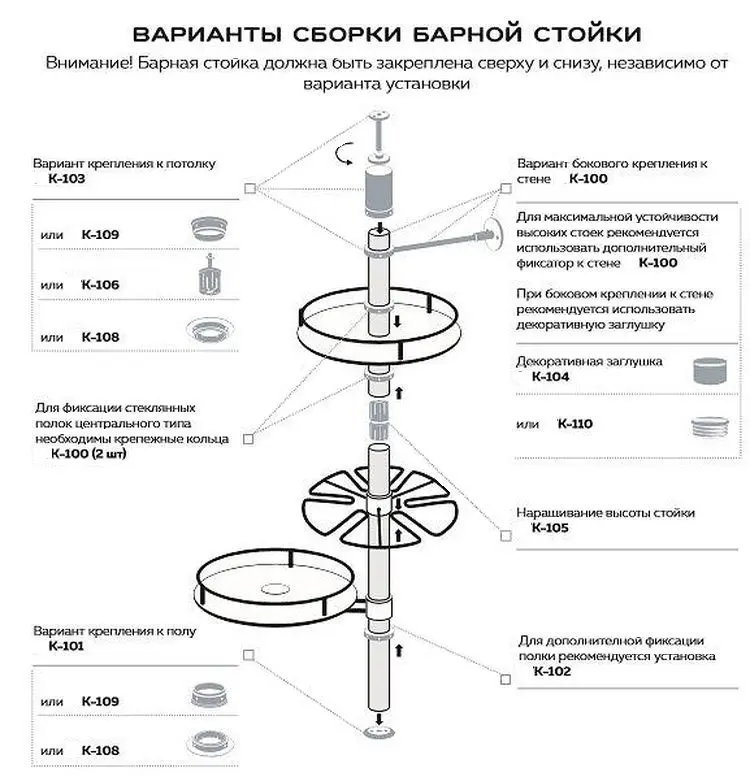 ВАРИАНТЫ СБОРКИ БАРНОЙ СТОЙКИ

Внимание! Барная стойка должна быть закреплена сверху и снизу, независимо от варианта установки

Вариант крепления к потолку
К-103

или К-109

или К-106

или К-108

Для фиксации стеклянных полок центрального типа необходимы крепежные кольца
К-100 (2 шт)

Вариант крепления к полу
К-101

или К-109

или К-108

Вариант бокового крепления к стене К-100

Для максимальной устойчивости высоких стоек рекомендуется использовать дополнительный фиксатор к стене К-100

При боковом креплении к стене рекомендуется использовать декоративную заглушку

Декоративная заглушка
К-104

или К-110

Наращивание высоты стойки
К-105

Для дополнителной фиксации полки рекомендуется установка
К-102